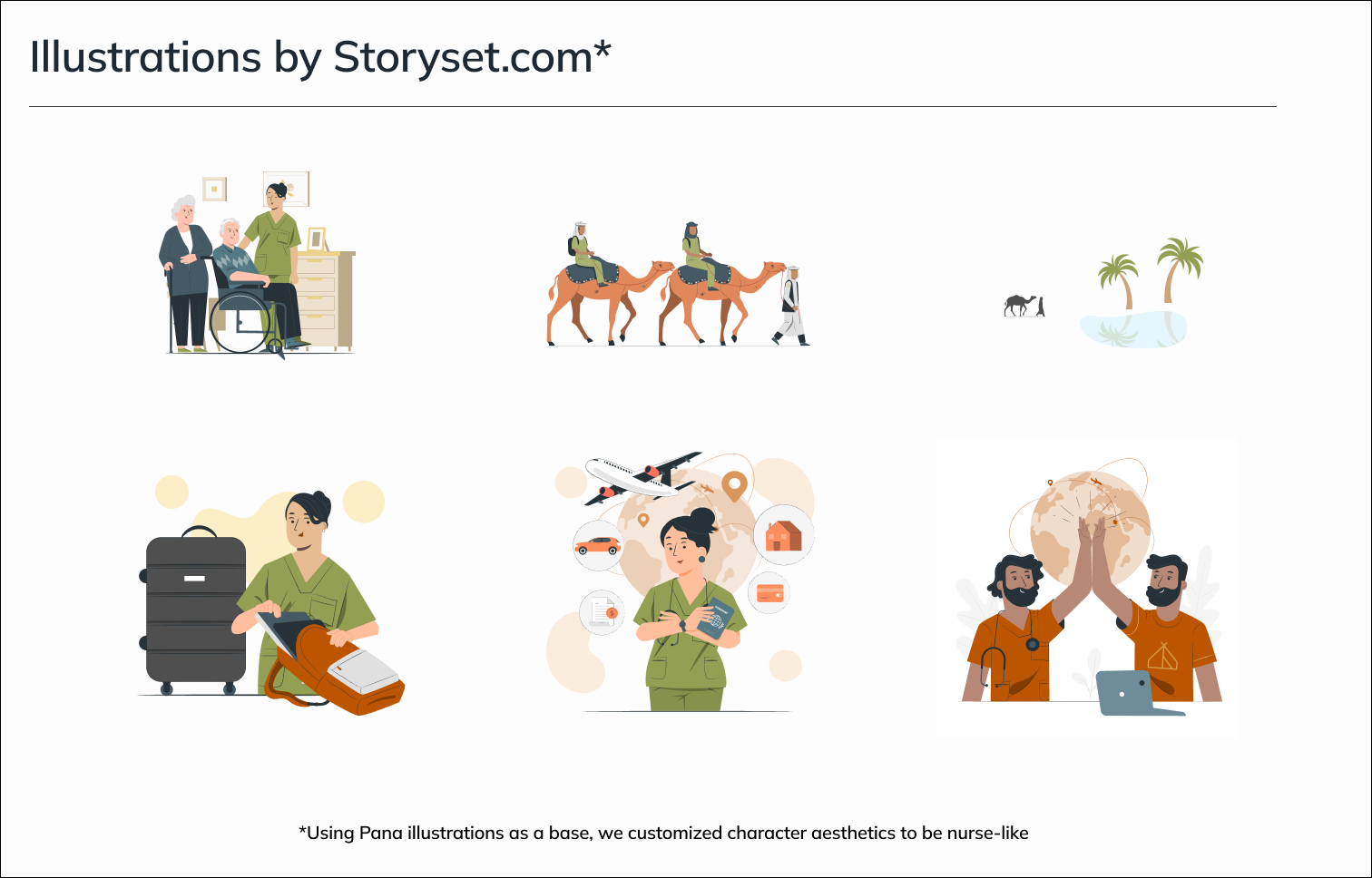 Illustrations by Storyset.com*

*Using Pana illustrations as a base, we customized character aesthetics to be nurse-like